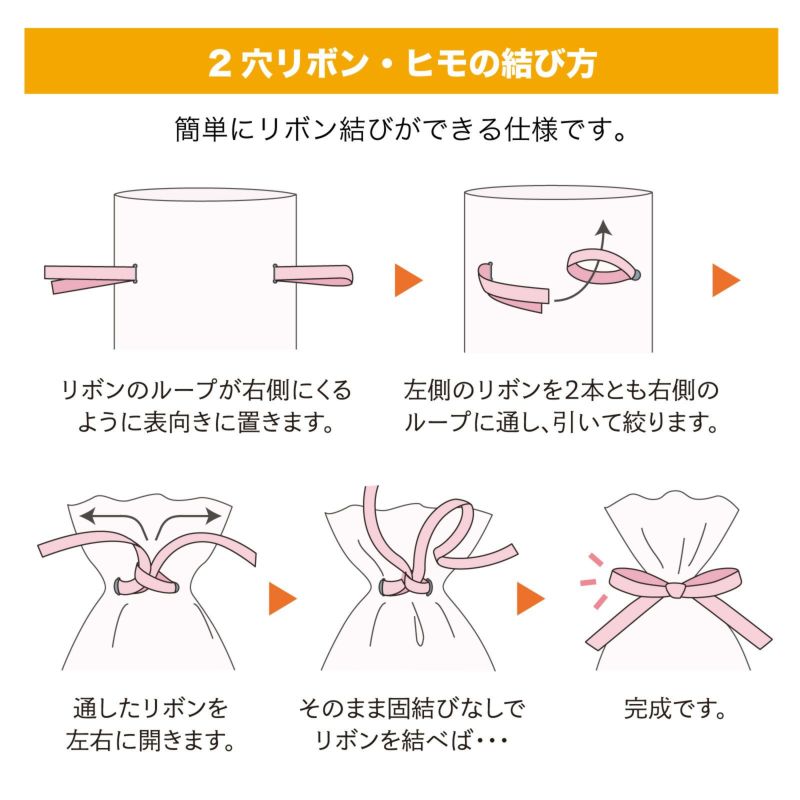 2 穴リボン・ヒモの結び方

簡単にリボン結びができる仕様です。

リボンのループが右側にくるように表向きに置きます。

左側のリボンを2本とも右側のループに通し、引いて絞ります。

通したリボンを左右に開きます。

そのまま固結びなしでリボンを結べば・・・

完成です。