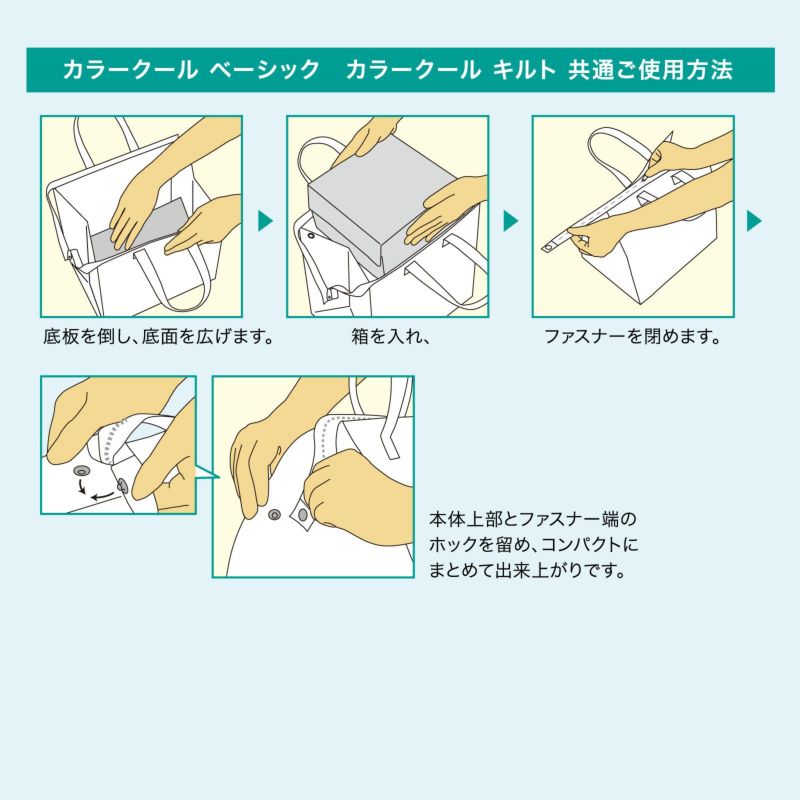 カラークール ベーシック　カラークール キルト 共通ご使用方法

底板を倒し、底面を広げます。

箱を入れ、

ファスナーを閉めます。

本体上部とファスナー端のホックを留め、コンパクトにまとめて出来上がりです。