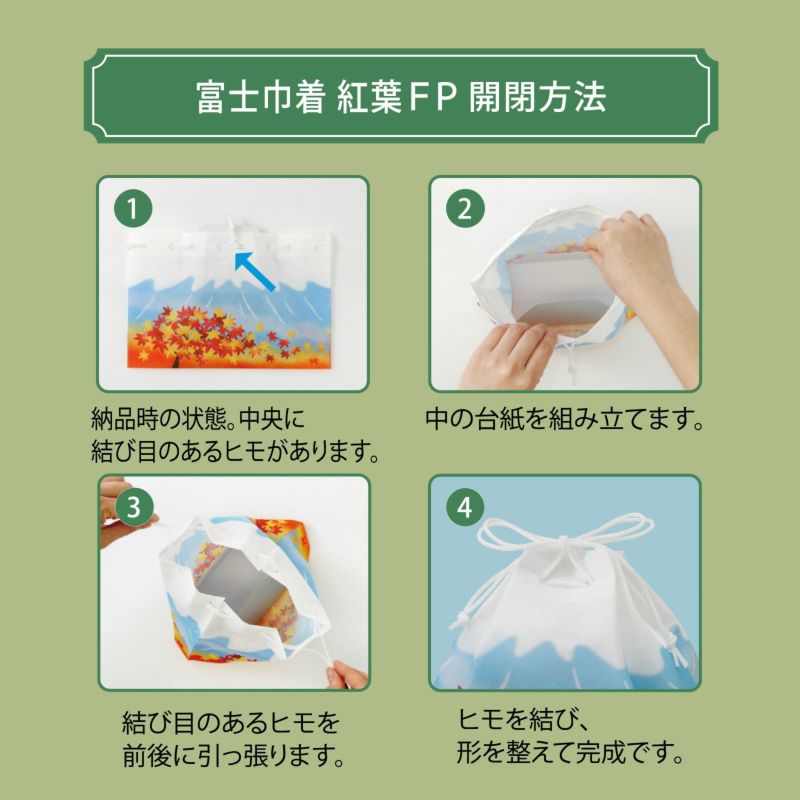 富士巾着 紅葉FP 開閉方法

1

納品時の状態。中央に結び目のあるヒモがあります。

2

中の台紙を組み立てます。

3

結び目のあるヒモを前後に引っ張ります。

4

ヒモを結び、形を整えて完成です。