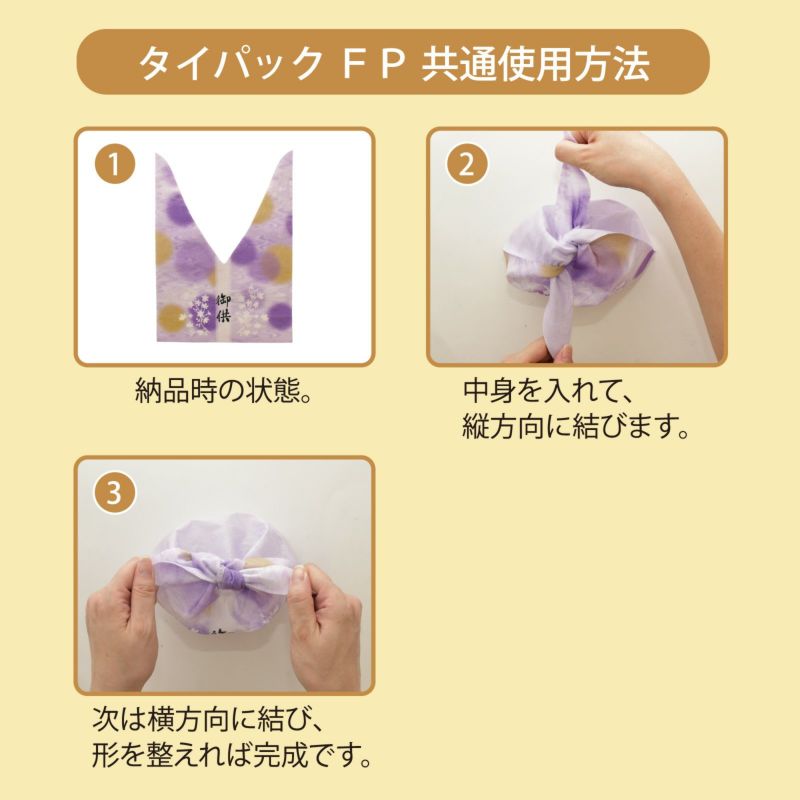 タイパック FP 共通使用方法

1

御供

納品時の状態。

2

中身を入れて、縦方向に結びます。

3

次は横方向に結び、形を整えれば完成です。