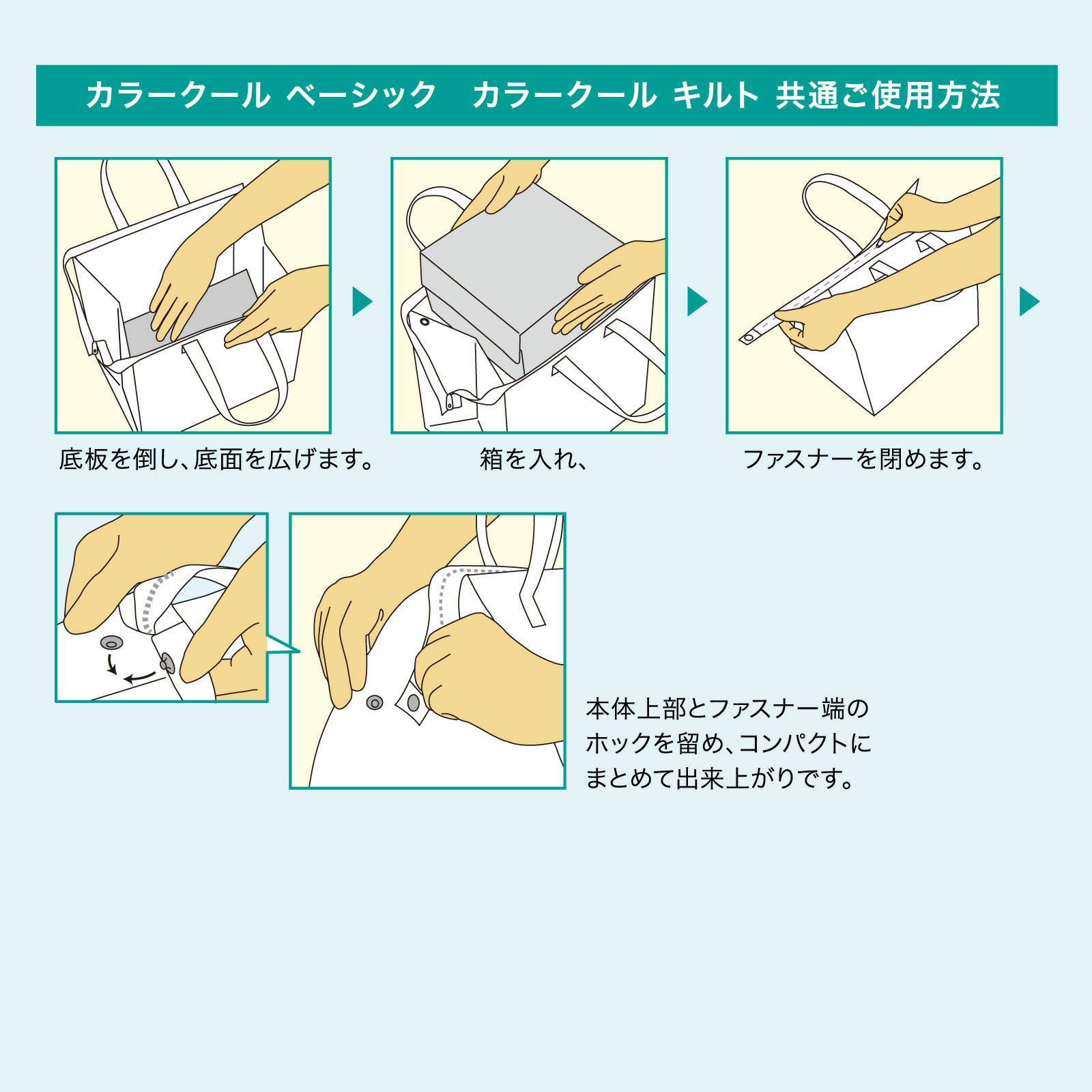 カラークール ベーシック　カラークール キルト 共通ご使用方法

底板を倒し、底面を広げます。

箱を入れ、

ファスナーを閉めます。

本体上部とファスナー端のホックを留め、コンパクトにまとめて出来上がりです。