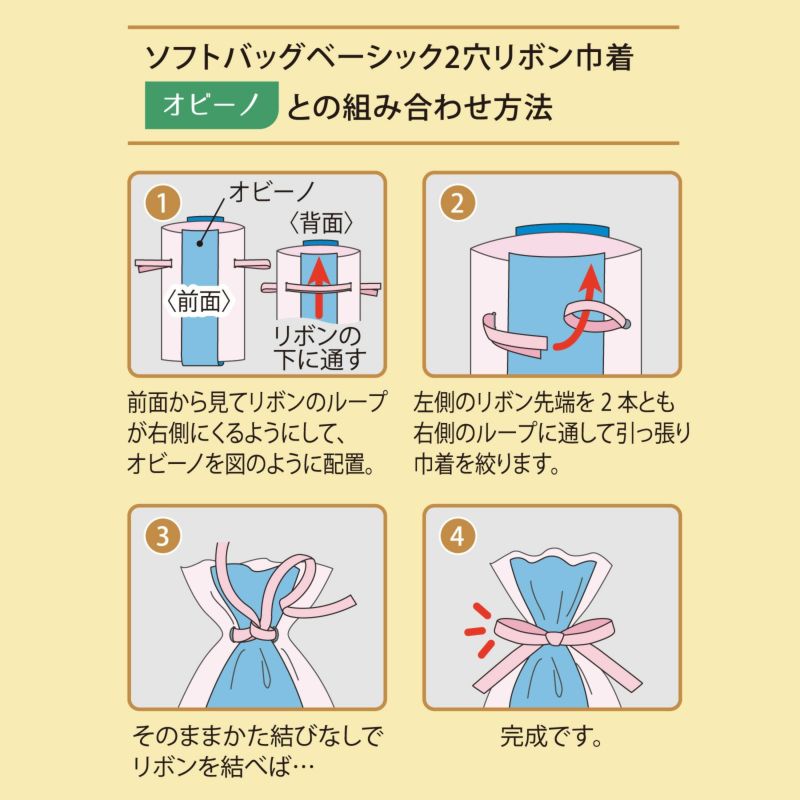 ソフトバッグベーシック2穴リボン巾着

オビーノ との組み合わせ方法

1

オビーノ

〈背面〉

〈前面〉

リボンの下に通す

前面から見てリボンのループが右側にくるようにして、オビーノを図のように配置。

2

左側のリボン先端を 2 本とも右側のループに通して引っ張り巾着を絞ります。

3

そのままかた結びなしでリボンを結べば…

4

完成です。