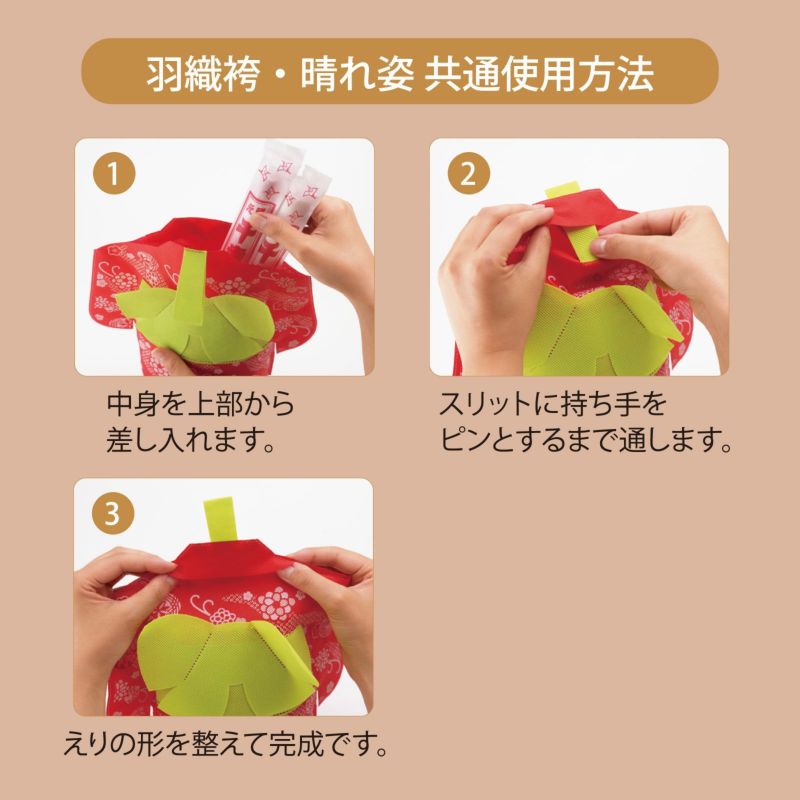 羽織袴・晴れ姿 共通使用方法

1

中身を上部から
差し入れます。

2

スリットに持ち手を
ピンとするまで通します。

3

えりの形を整えて完成です。