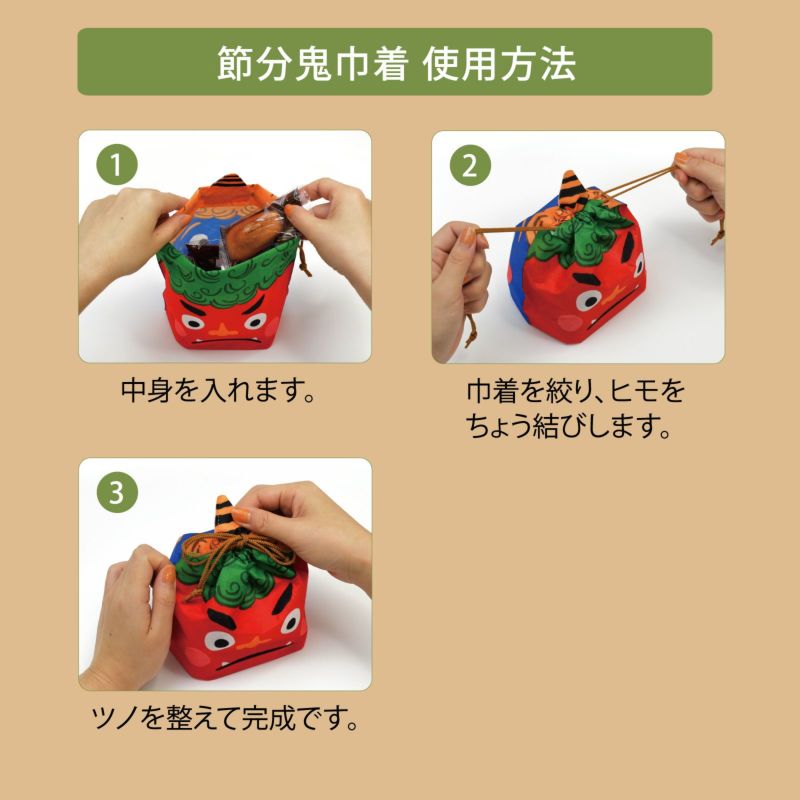 節分鬼巾着 使用方法

1

中身を入れます。

2

巾着を絞り、ヒモをちょう結びします。

3

ツノを整えて完成です。