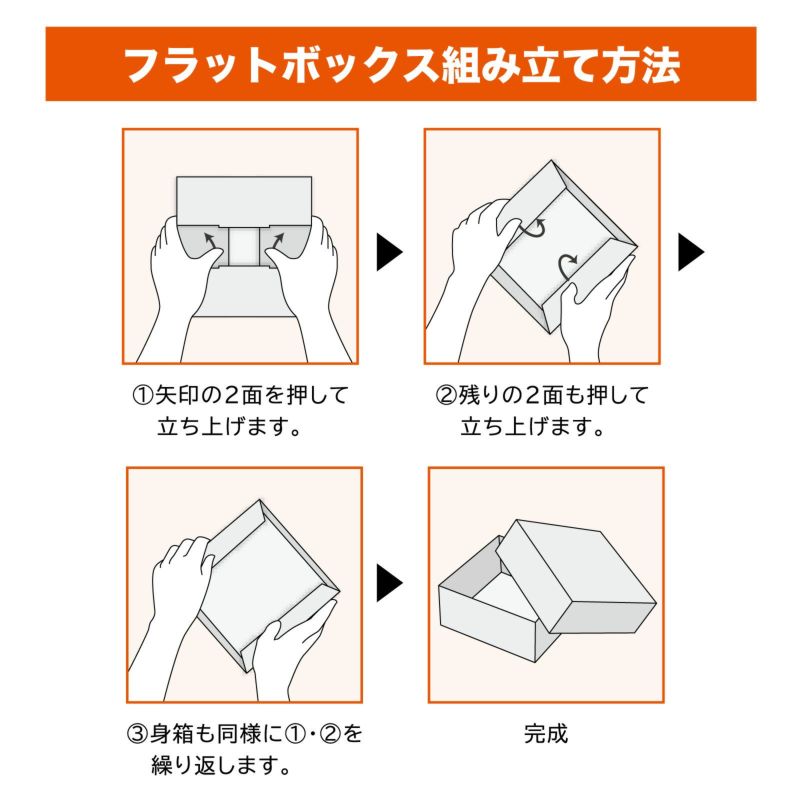 フラットボックス組み立て方法

①矢印の2面を押して立ち上げます。

②残りの2面も押して立ち上げます。

③身箱も同様に①・②を繰り返します。

完成