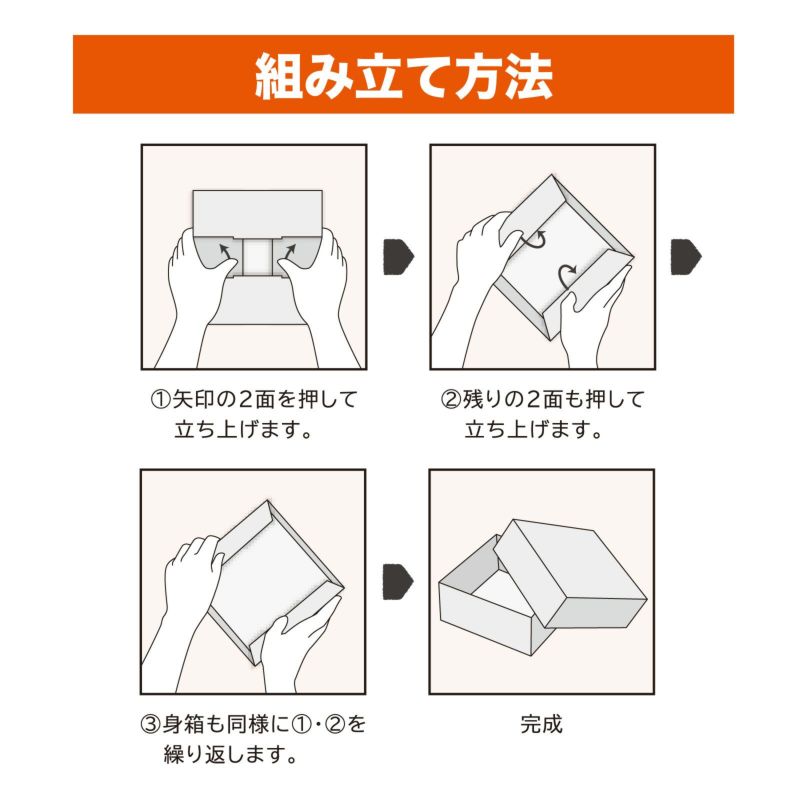 組み立て方法

①矢印の2面を押して立ち上げます。

②残りの2面も押して立ち上げます。

③身箱も同様に①・②を繰り返します。

完成